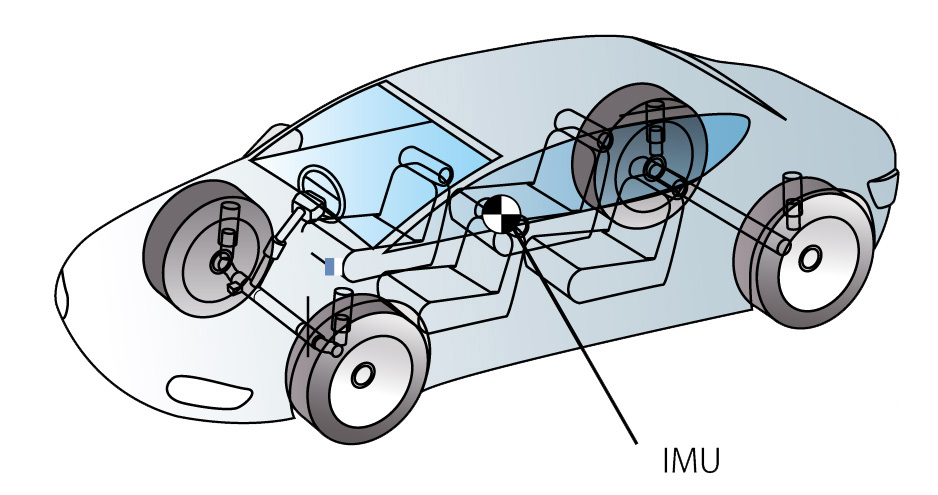 IMU